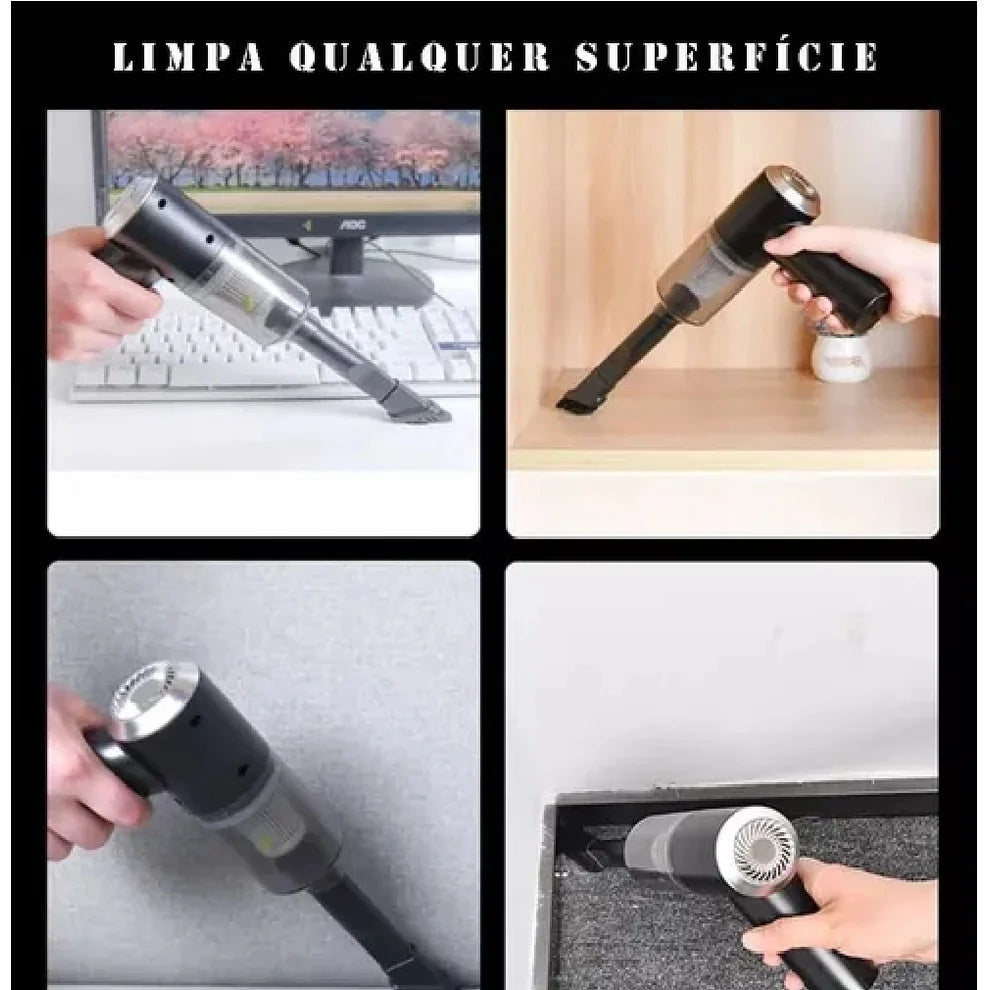 LIMPA QUALQUER SUPERFÍCIE

AOC